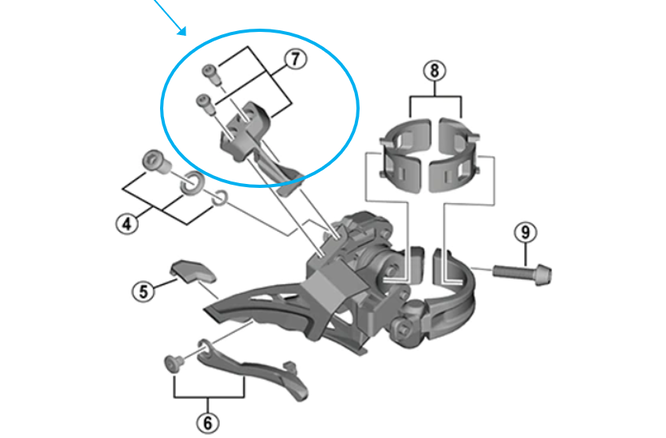 7
8
4
9
5
6