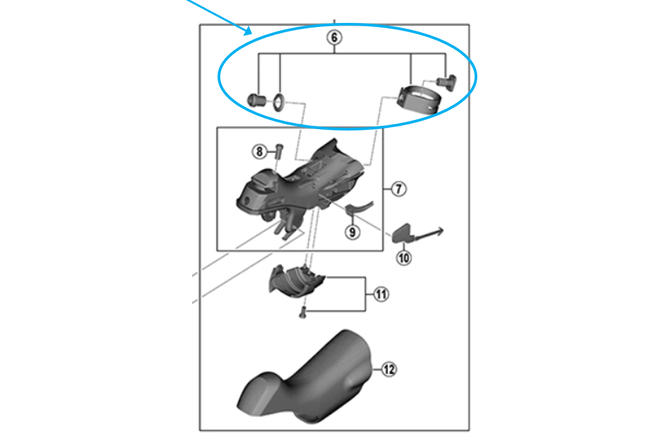 6

8

7

9

10

11

12