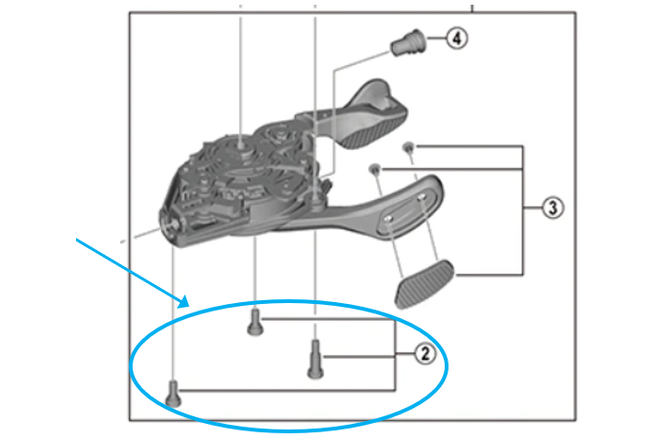 4

3

2