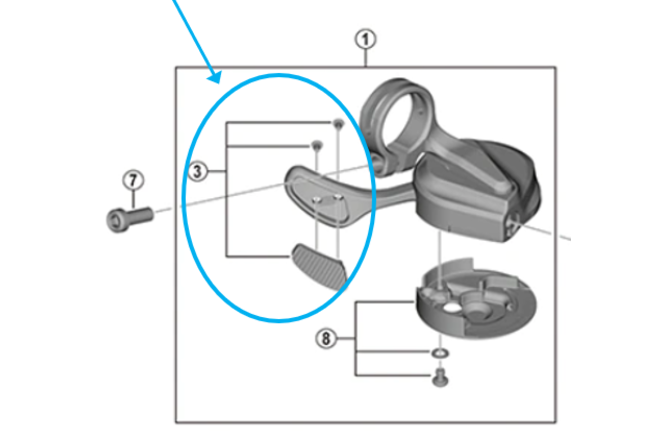 1
3
7
8