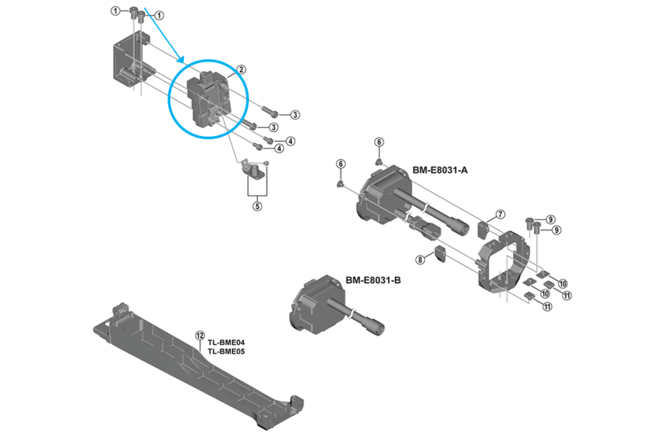 1
1
2
3
3
4
4
5
6
6
BM-E8031-A
7
9
9
8
10
10
11
11
BM-E8031-B
12
TL-BME04
TL-BME05