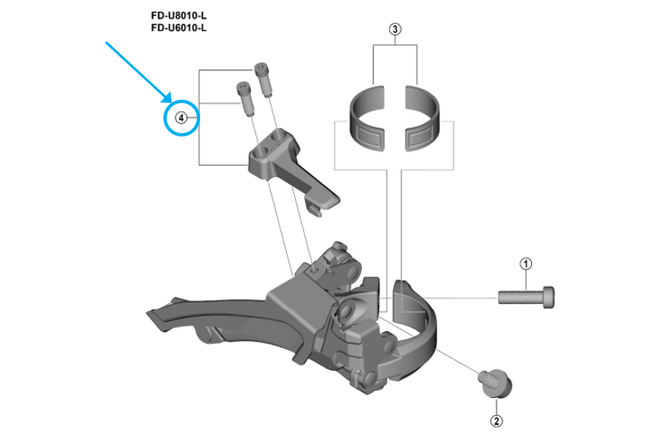 FD-U8010-L
FD-U6010-L

3

4

1

2