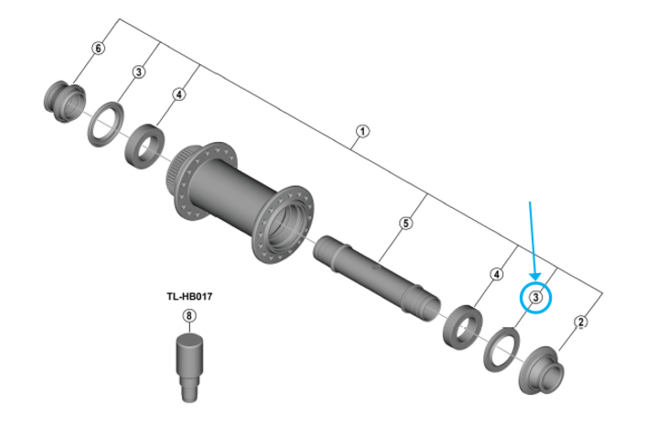 6
3
4
1
5
4
3
2
TL-HB017
8