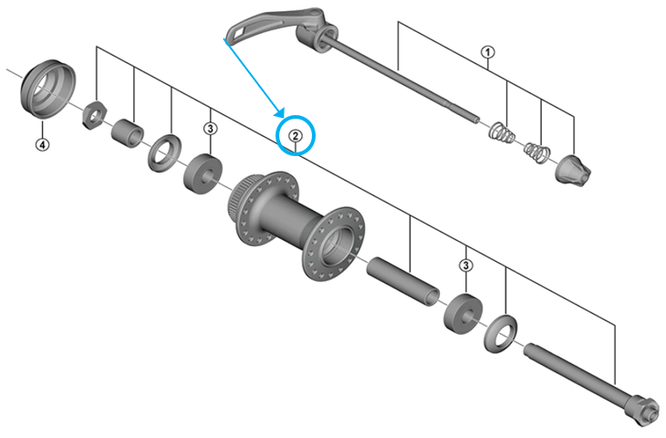 1
4
3
2
3