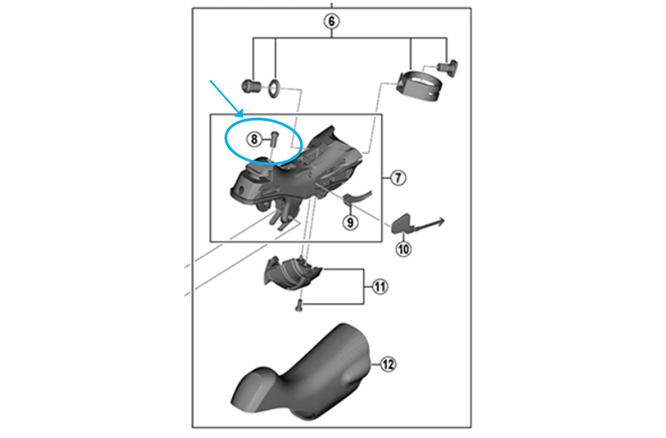 6
8
7
9
10
11
12