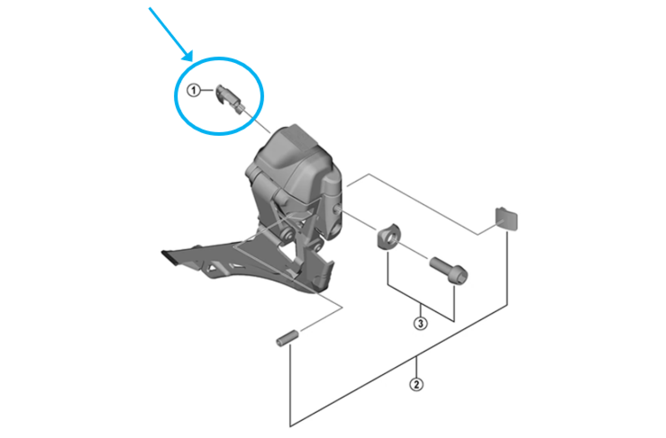 1

3

2