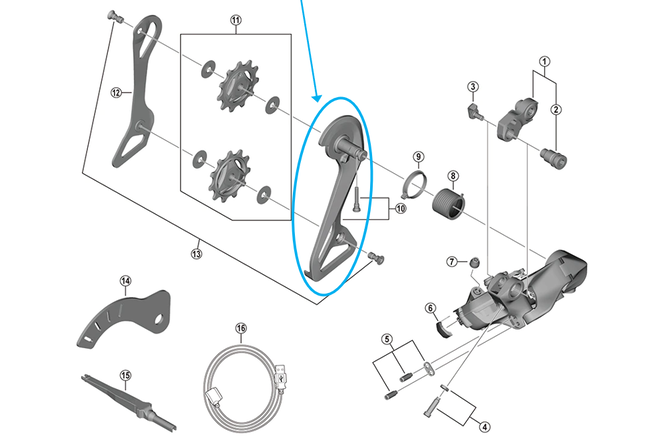 11
1
3
2
12
9
8
10
13
7
14
6
16
5
15
4