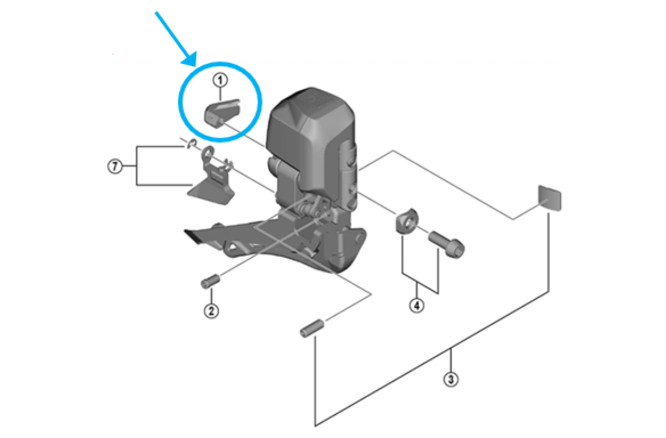 1
7
2
4
3