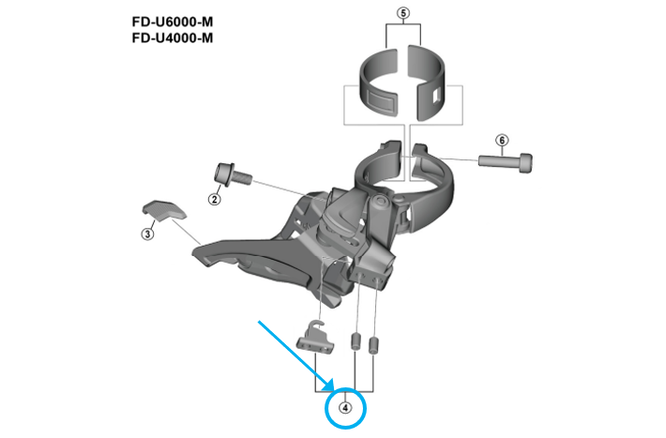 FD-U6000-M
FD-U4000-M

5

6

2

3

4