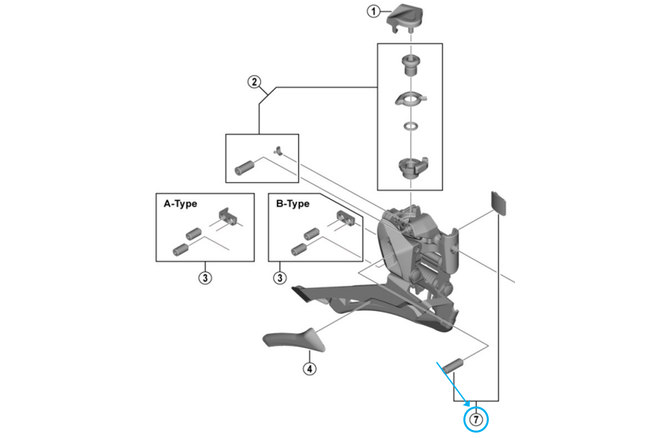 1
2
A-Type
B-Type
3
3
4
7