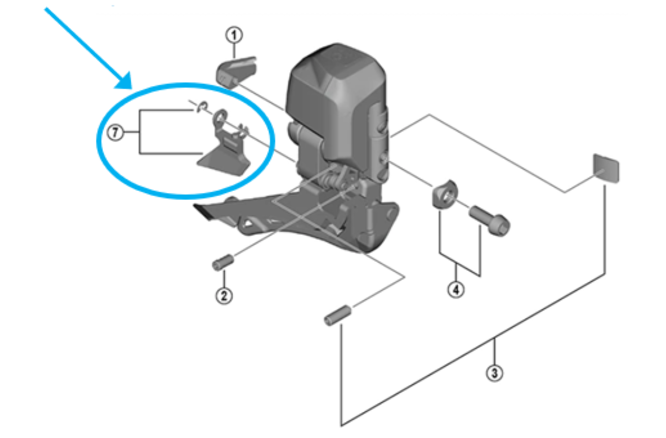 1
7
2
4
3