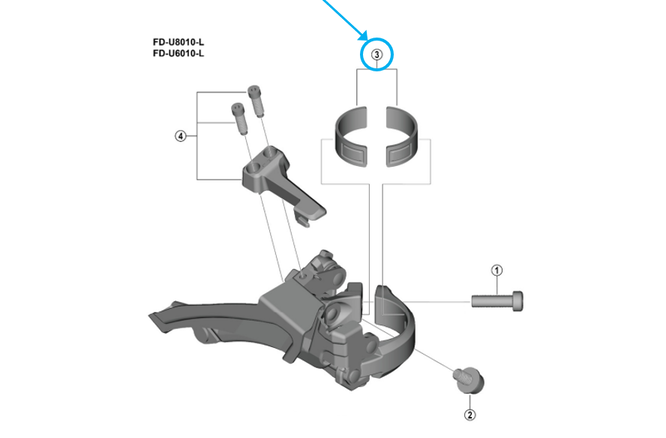 FD-U8010-L
FD-U6010-L

3

4

1

2