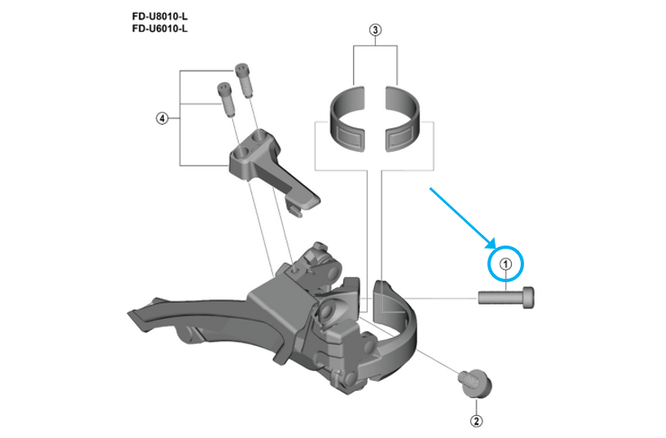 FD-U8010-L
FD-U6010-L

3

4

1

2