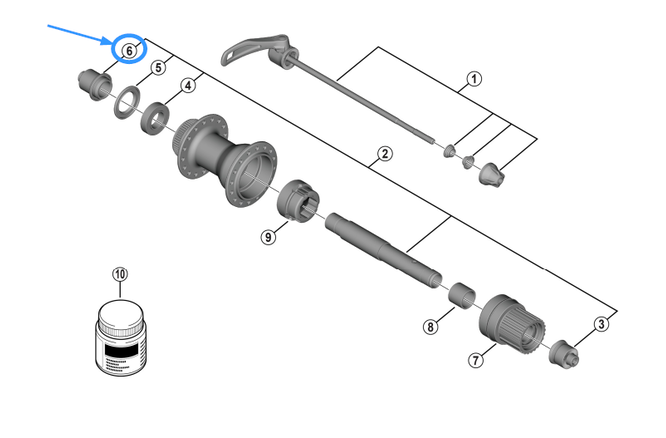 6
5
4
1
2
9
10
8
7
3