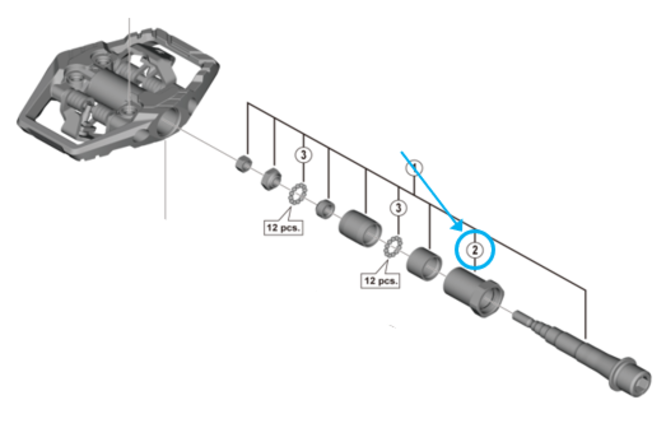 3
1
12 pcs.
3
2
12 pcs.