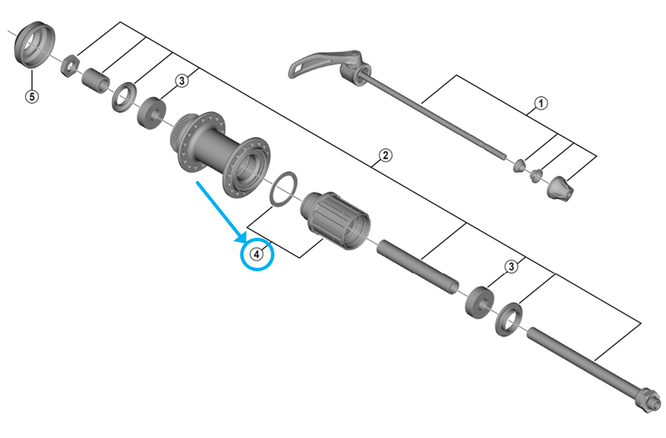 5
3
1
2
4
3