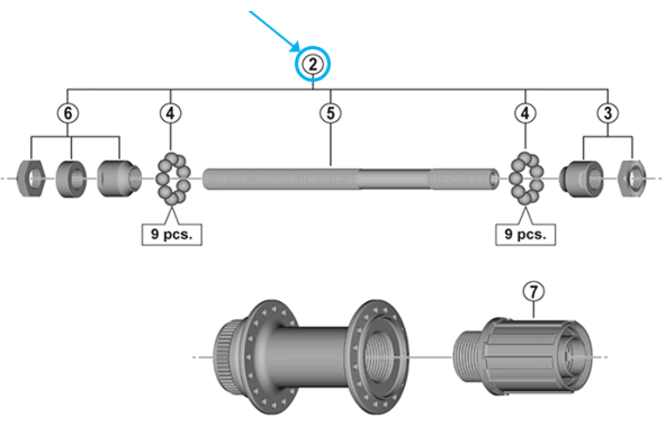 2
6
4
5
4
3
9 pcs.
9 pcs.
7