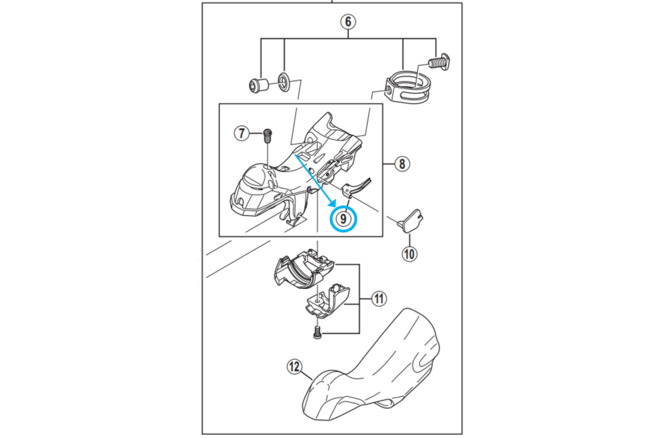 6
7
8
9
10
11
12