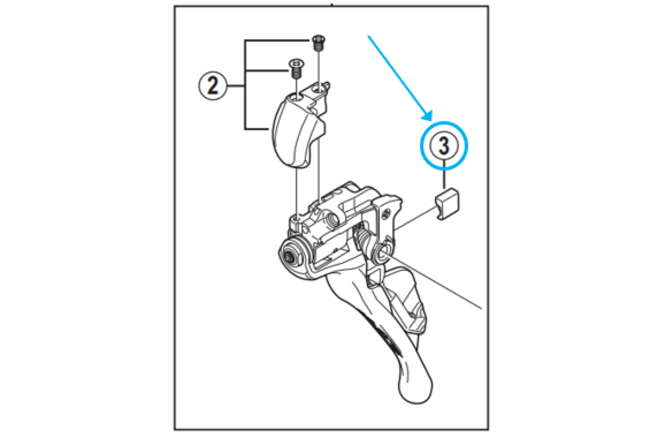 2

3