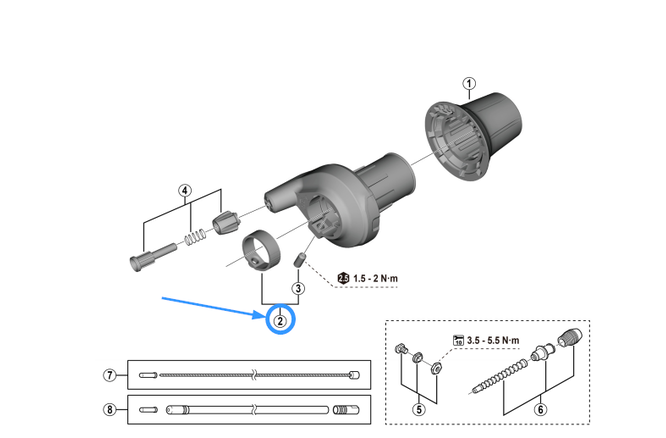 ①
④
2.5 1.5 - 2 N·m
③
②
10 3.5 - 5.5 N·m
⑦
⑧
⑤
⑥