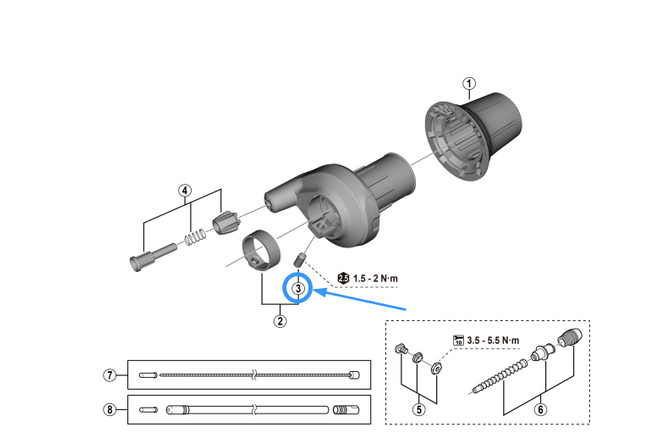 1

4

2.5 1.5 - 2 N·m

3

2

10 3.5 - 5.5 N·m

7

8

5

6