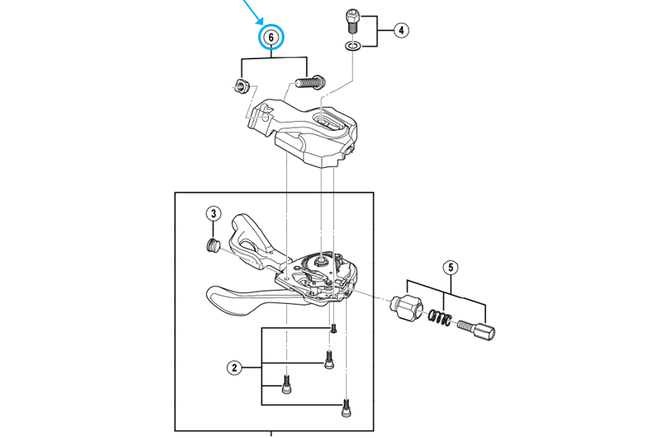 6
4
3
5
2