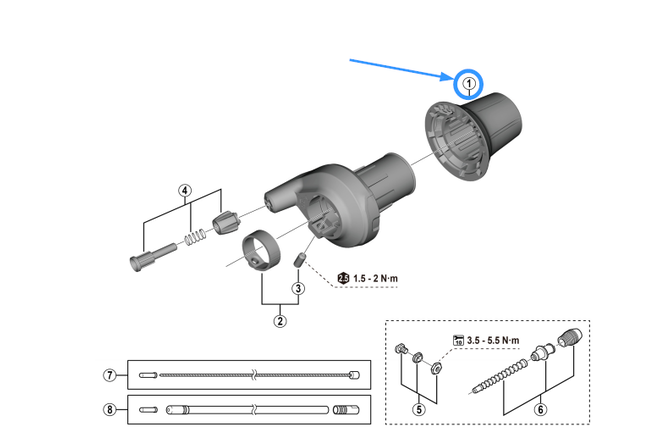 1
4
2.5 1.5 - 2 N·m
3
2
10 3.5 - 5.5 N·m
7
8
5
6