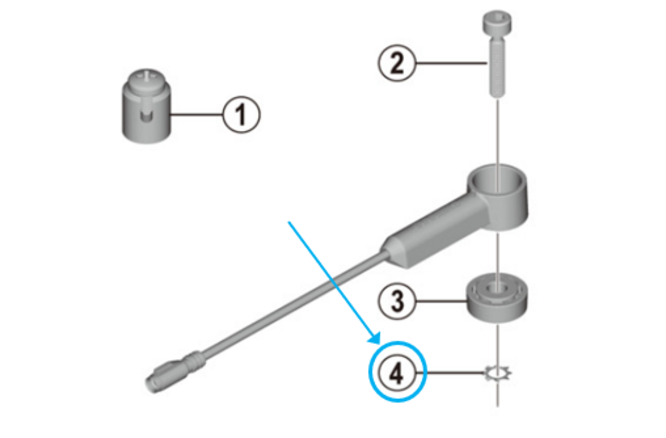 2
1
3
4