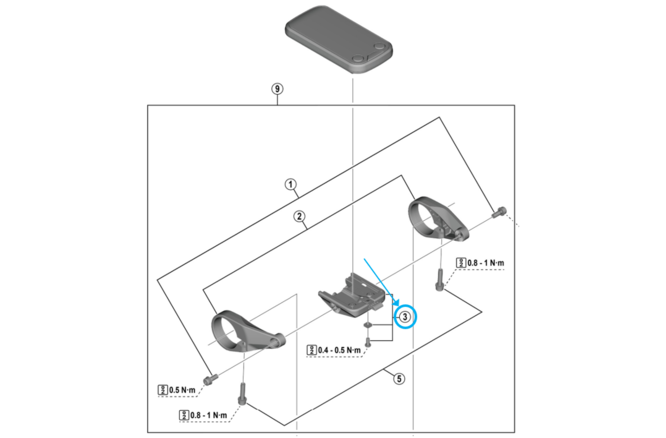 9

1

2

0.8 - 1 N·m

3

0.4 - 0.5 N·m

5

0.5 N·m

0.8 - 1 N·m