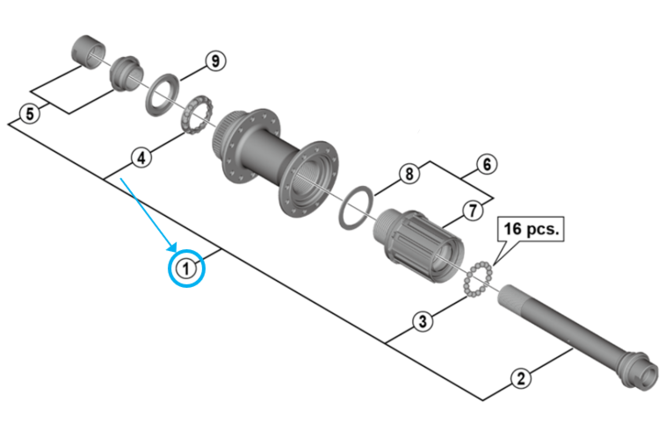 9
5
4
8
6
7
16 pcs.
1
3
2