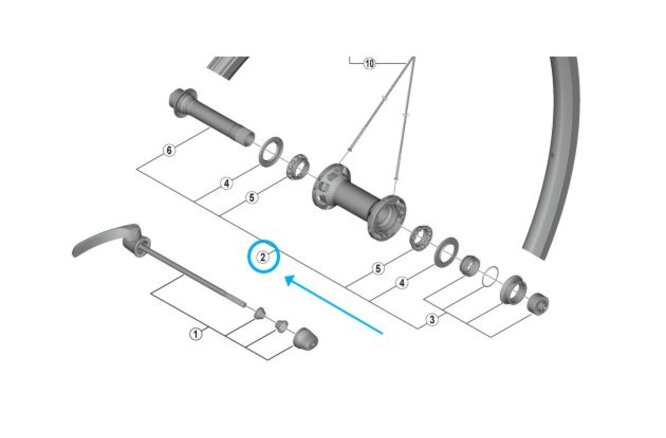 10
6
4
5
2
5
4
3
1