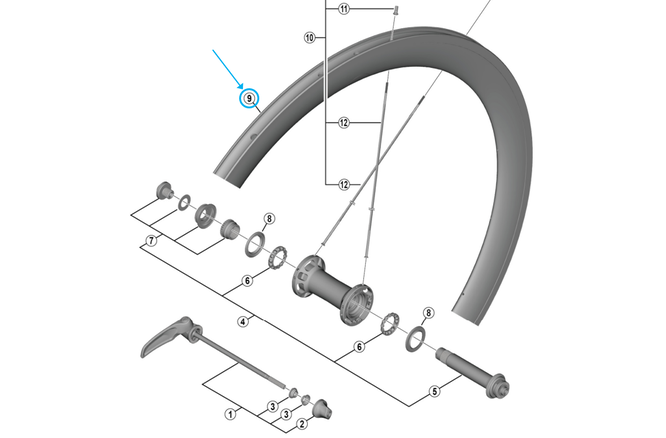 11
10
9
12
12
8
7
6
4
8
6
5
1
3
3
2