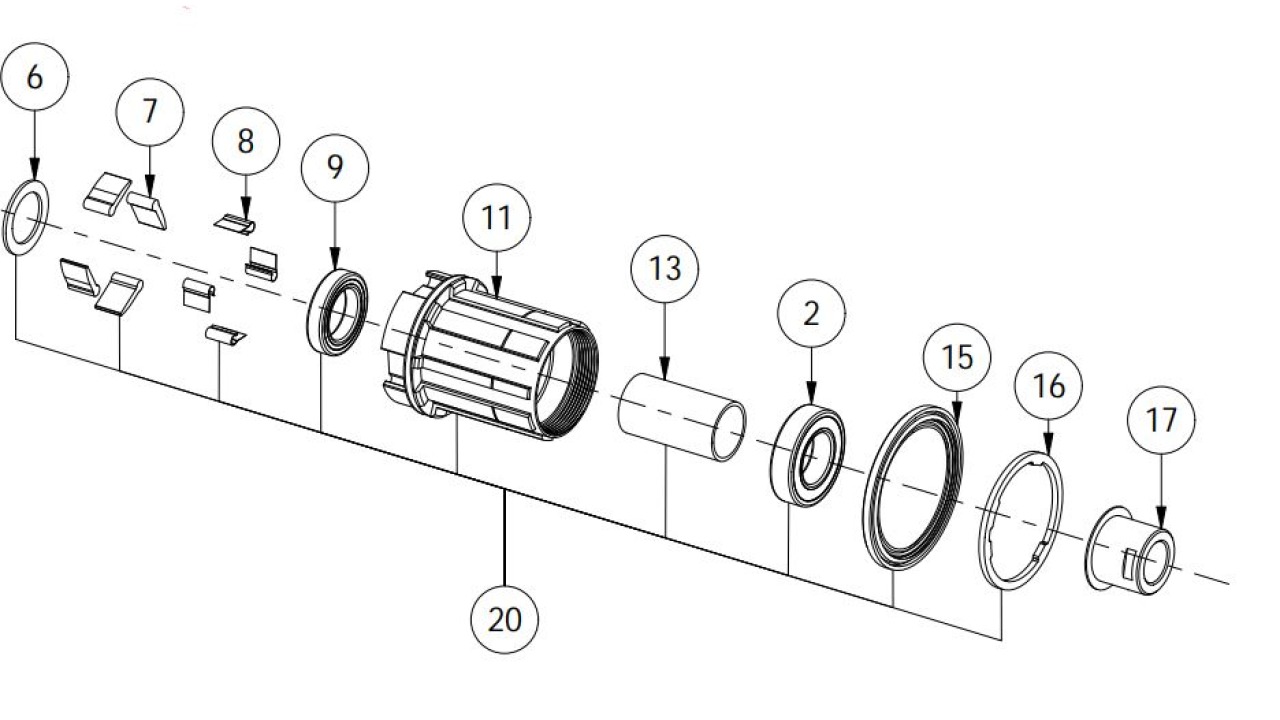 6
7
8
9
11
13
2
15
16
17
20