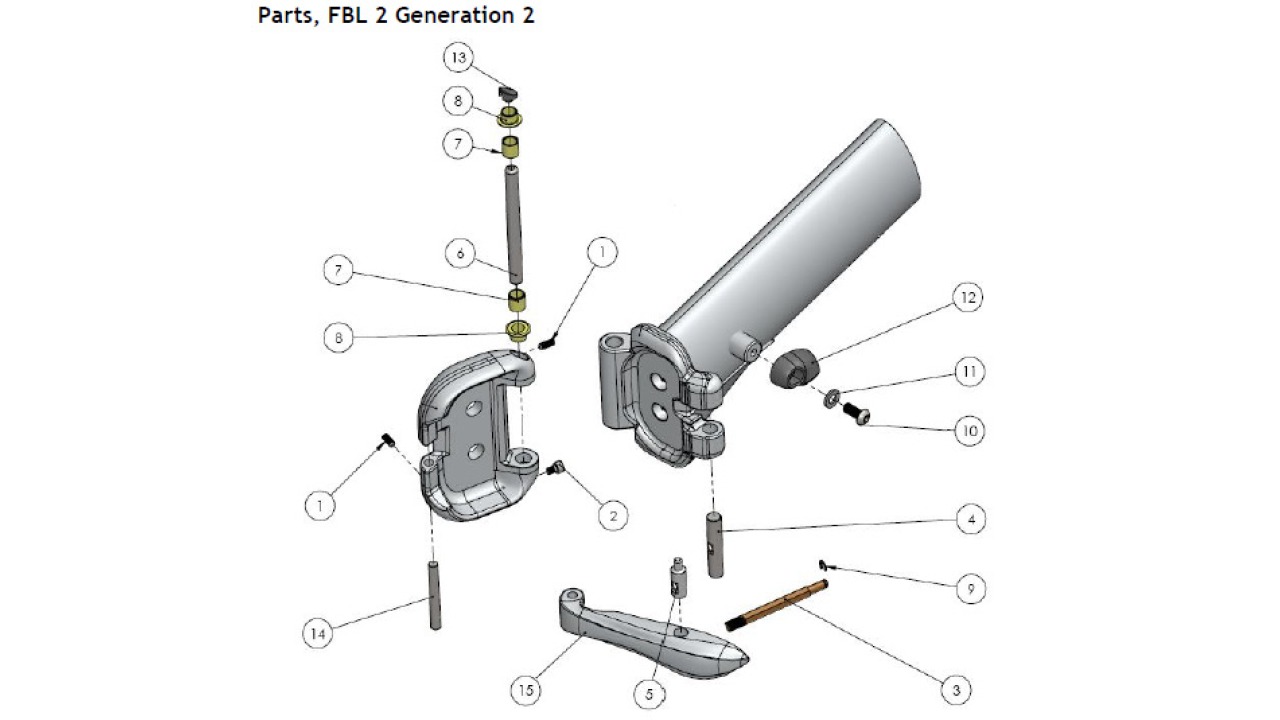 Parts, FBL 2 Generation 2

13
8
7
6
7
1
8
12
11
10
1
2
4
9
14
15
5
3